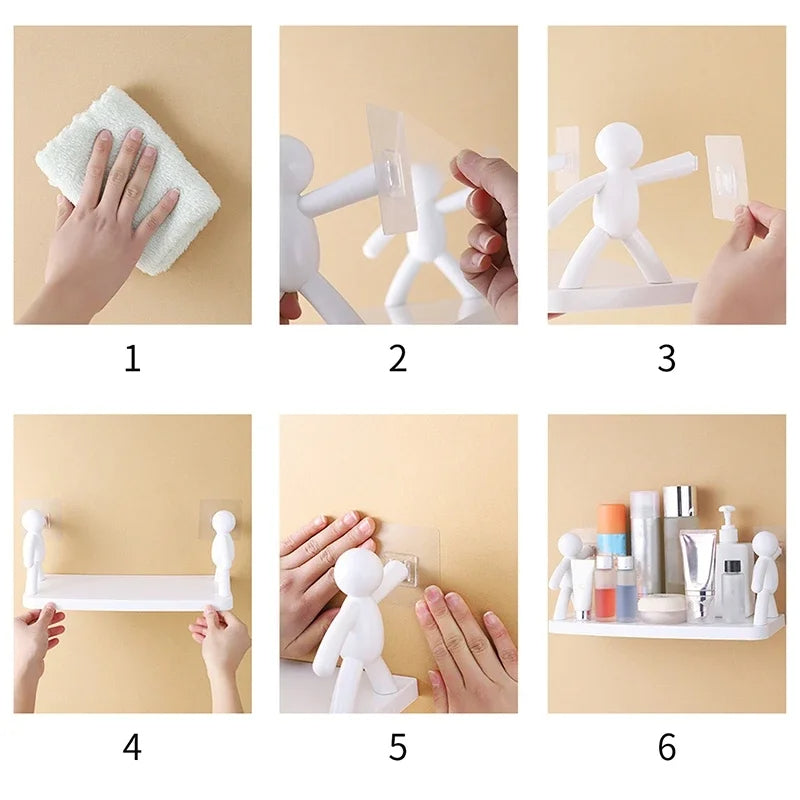 1

2

3

4

5

6